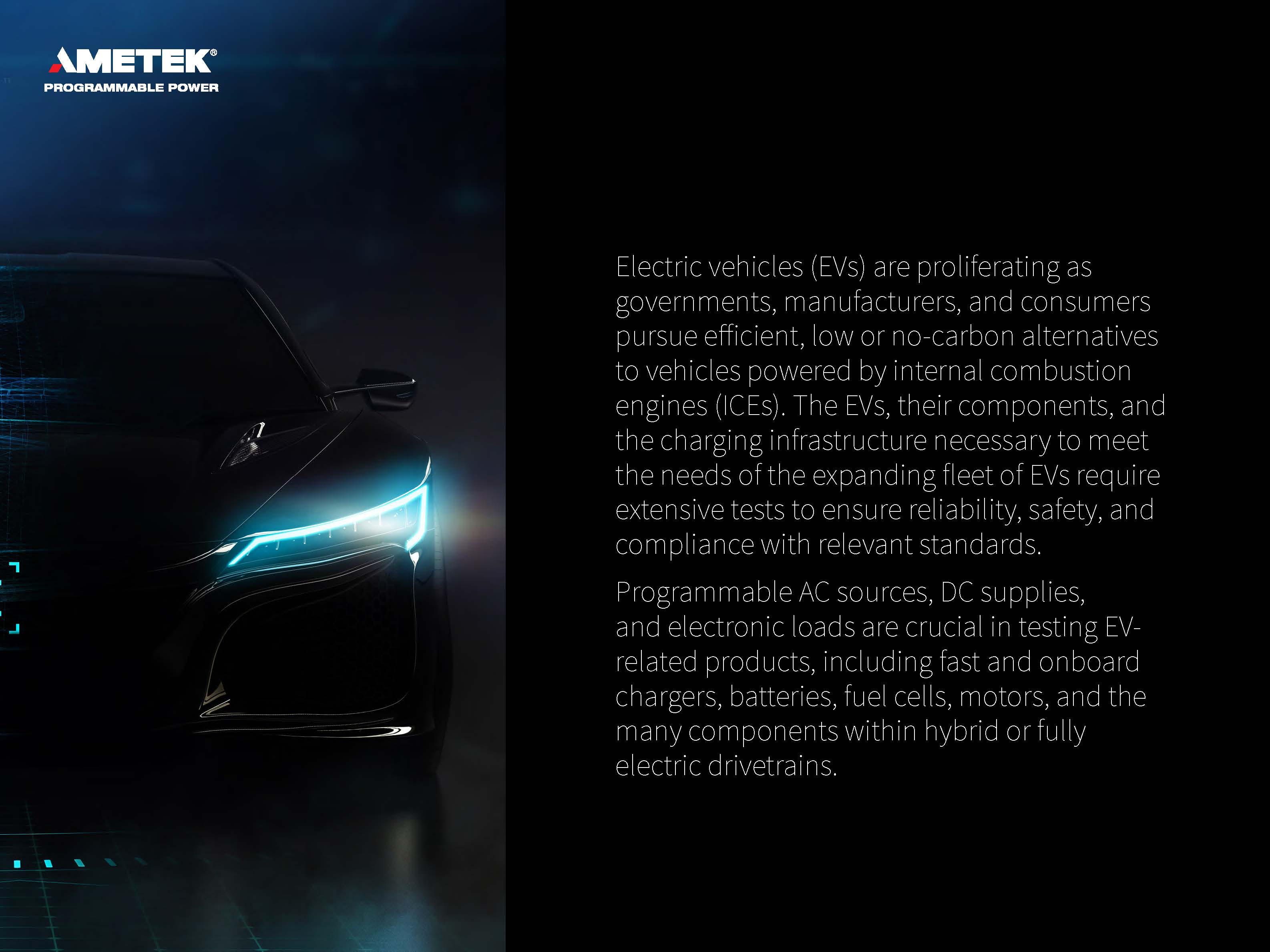 AMETEK®
PROGRAMMABLE POWER

Electric vehicles (EVs) are proliferating as governments, manufacturers, and consumers pursue efficient, low or no-carbon alternatives to vehicles powered by internal combustion engines (ICEs). The EVs, their components, and the charging infrastructure necessary to meet the needs of the expanding fleet of EVs require extensive tests to ensure reliability, safety, and compliance with relevant standards.

Programmable AC sources, DC supplies, and electronic loads are crucial in testing EV-related products, including fast and onboard chargers, batteries, fuel cells, motors, and the many components within hybrid or fully electric drivetrains.