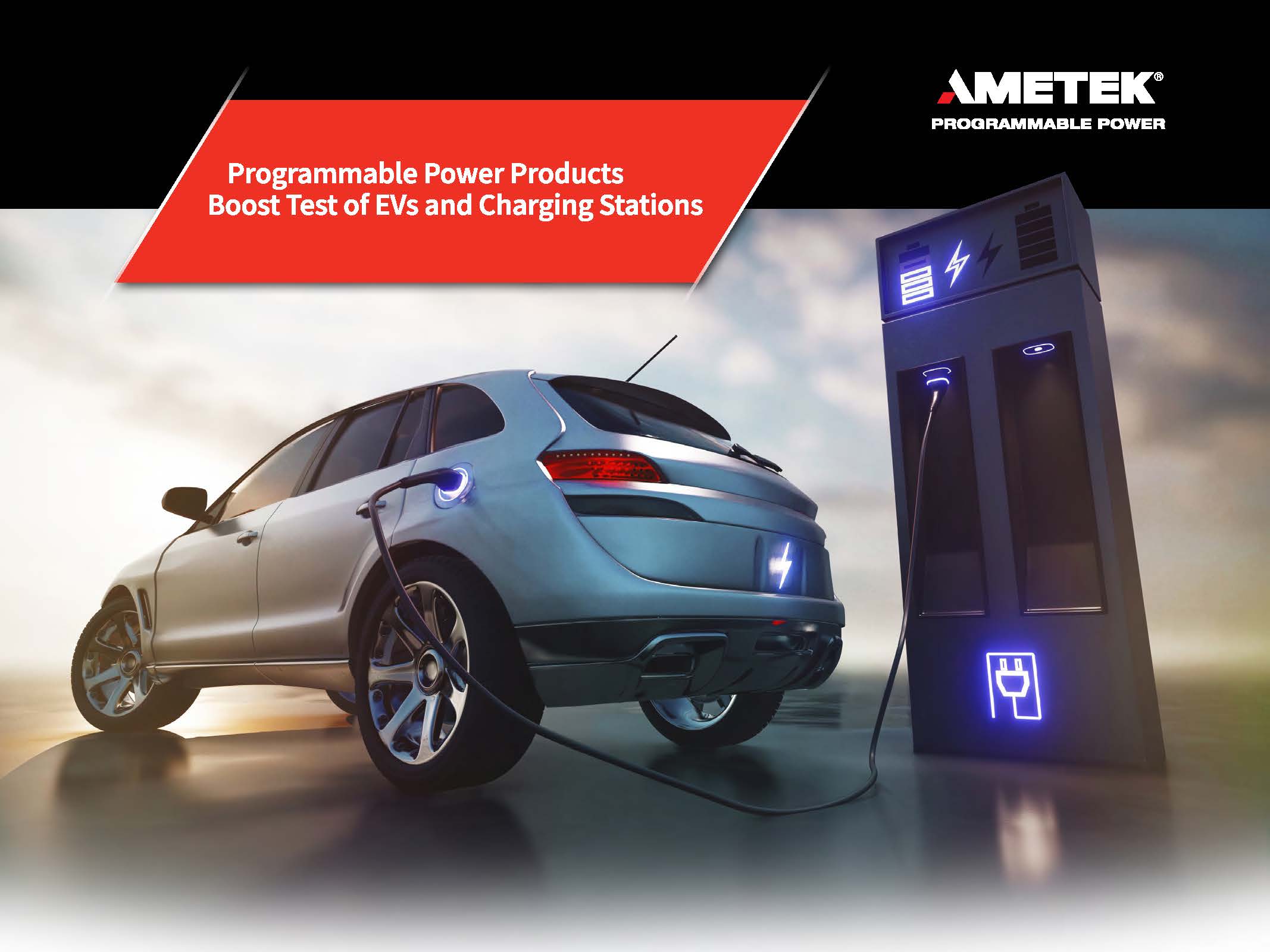 AMETEK®
PROGRAMMABLE POWER

Programmable Power Products
Boost Test of EVs and Charging Stations